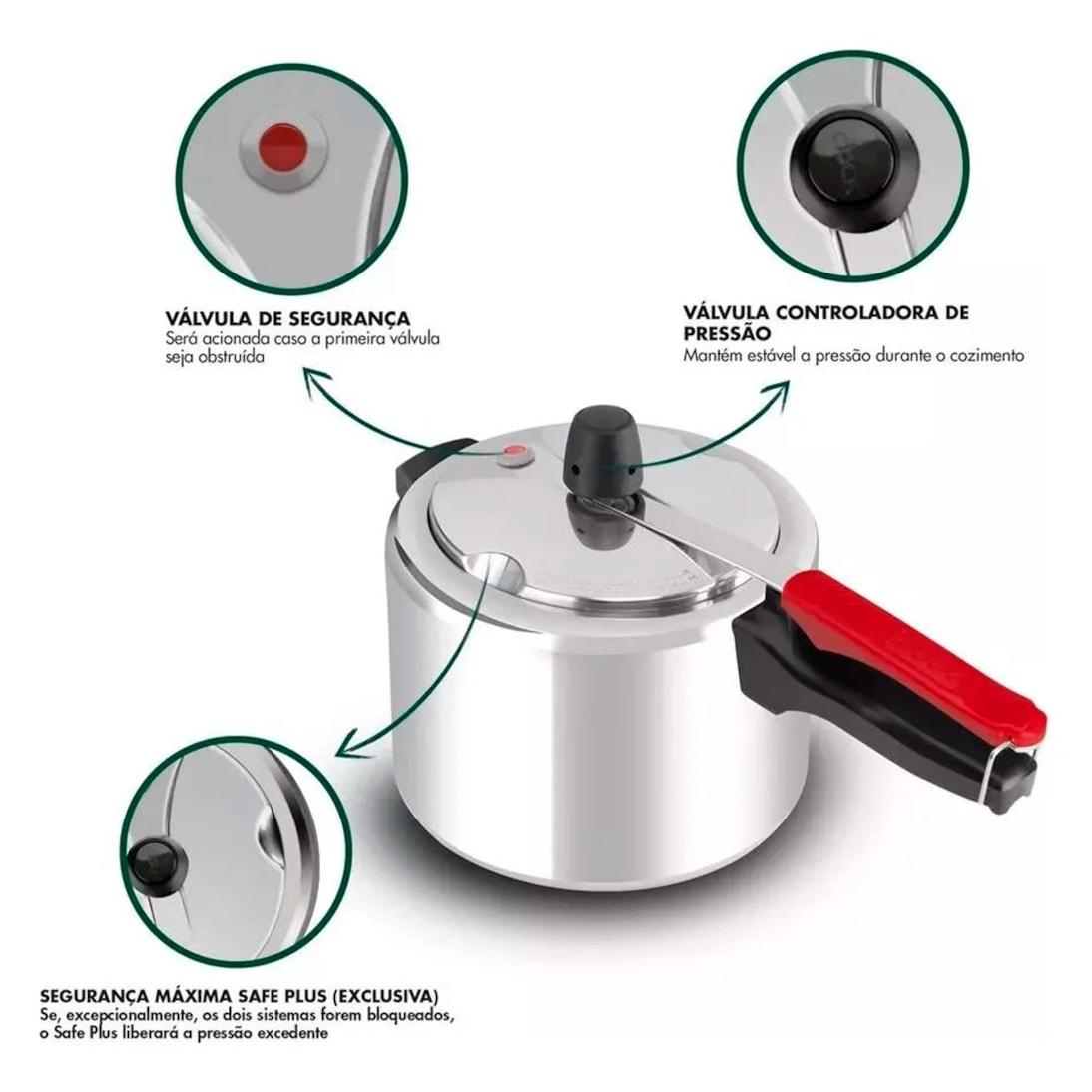 VÁLVULA DE SEGURANÇA
Será acionada caso a primeira válvula seja obstruída

VÁLVULA CONTROLADORA DE PRESSÃO
Mantém estável a pressão durante o cozimento

SEGURANÇA MÁXIMA SAFE PLUS (EXCLUSIVA)
Se, excepcionalmente, os dois sistemas forem bloqueados, o Safe Plus liberará a pressão excedente